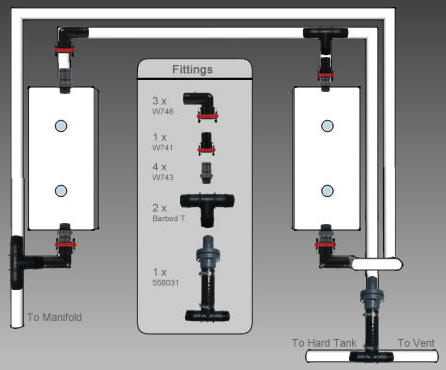 Fittings

3 x
W746

1 x
W741

4 x
W743

2 x
Barbed T

1 x
556031

To Manifold

To Hard Tank

To Vent