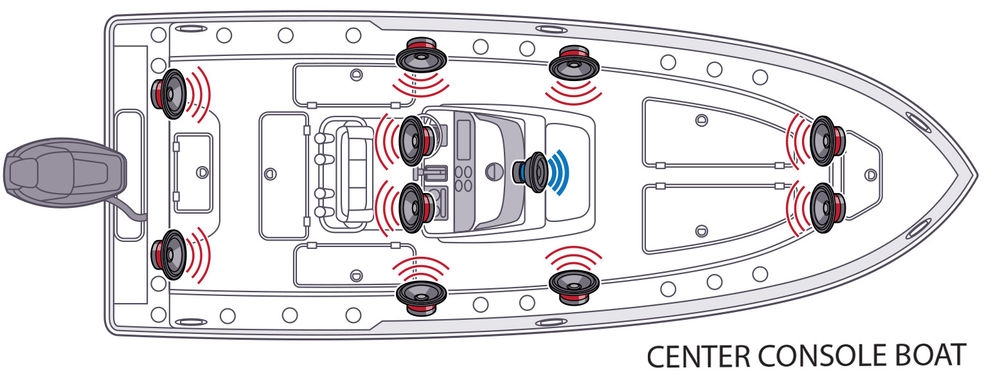 CENTER CONSOLE BOAT